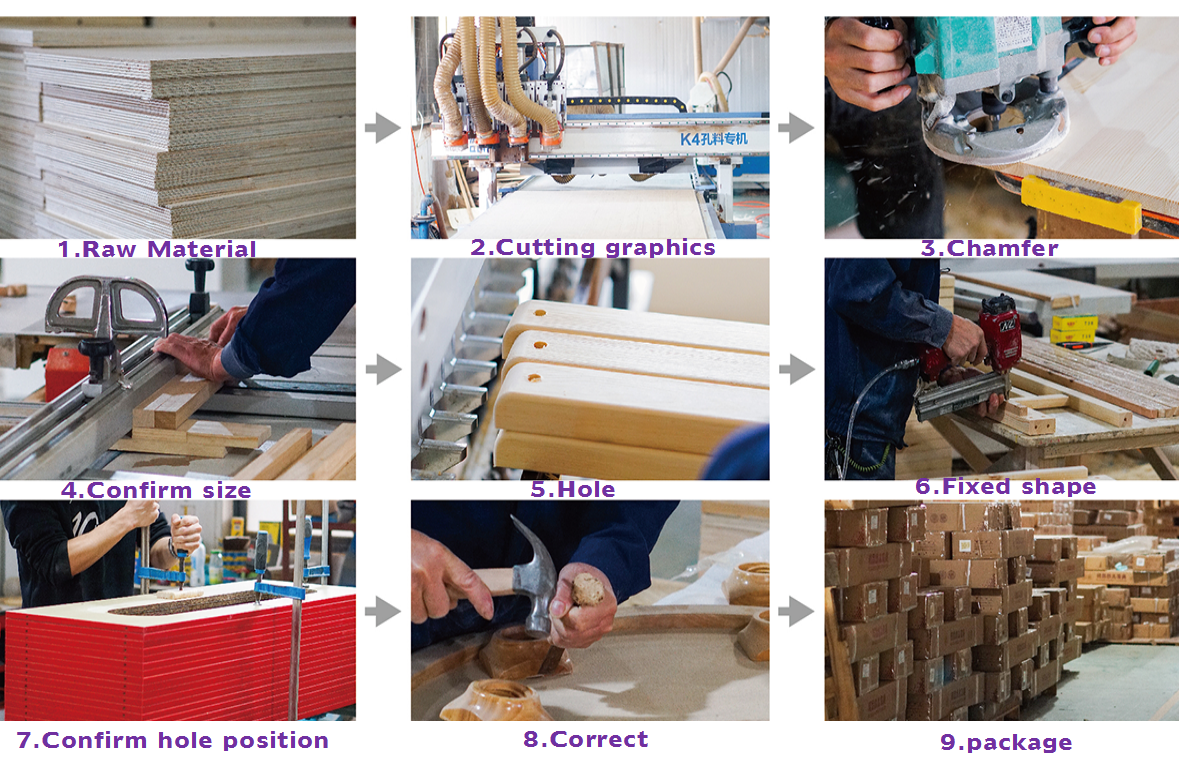 K4孔料专机

1.Raw Material

2.Cutting graphics

3.Chamfer

4.Confirm size

5.Hole

6.Fixed shape

7.Confirm hole position

8.Correct

9.package